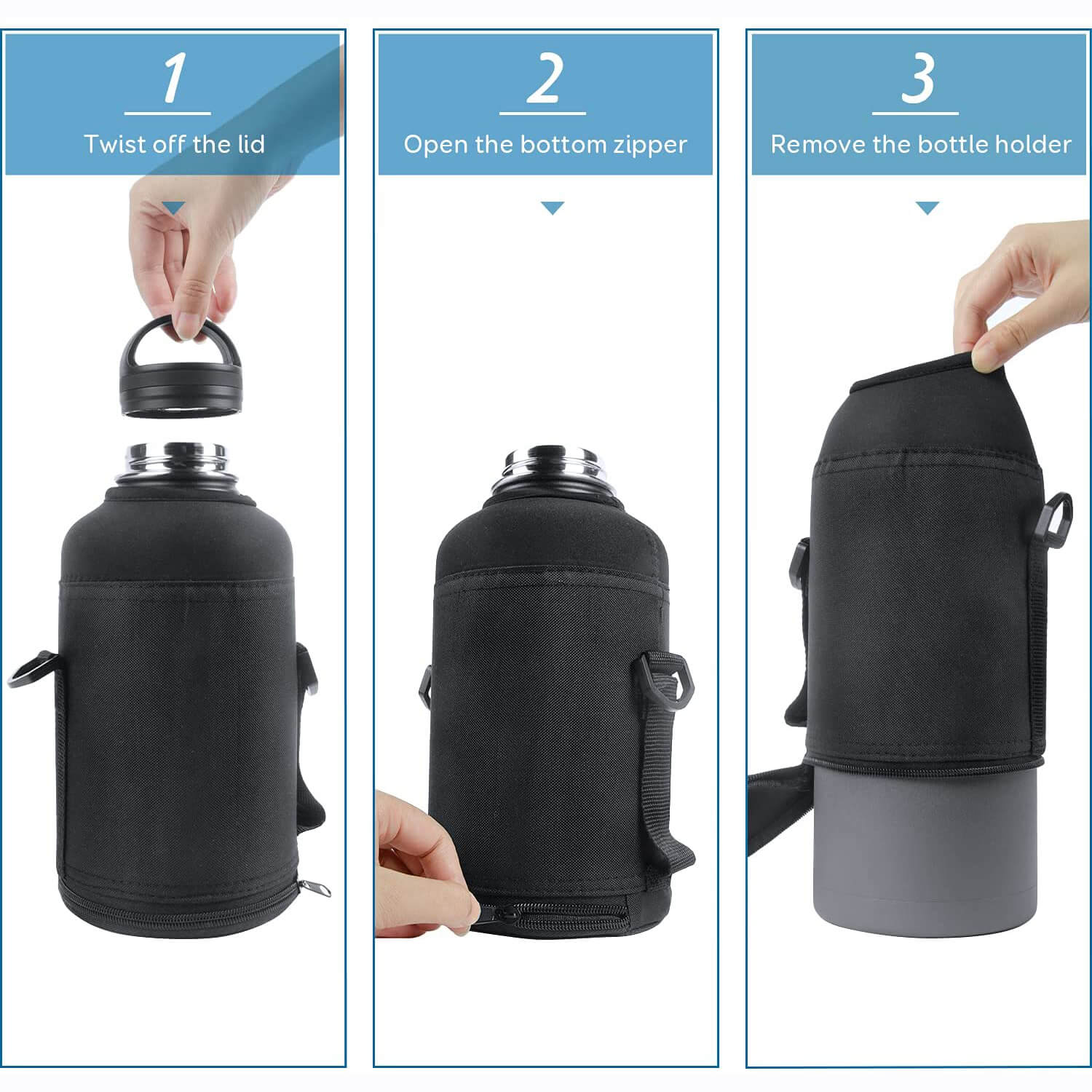 1
Twist off the lid

2
Open the bottom zipper

3
Remove the bottle holder